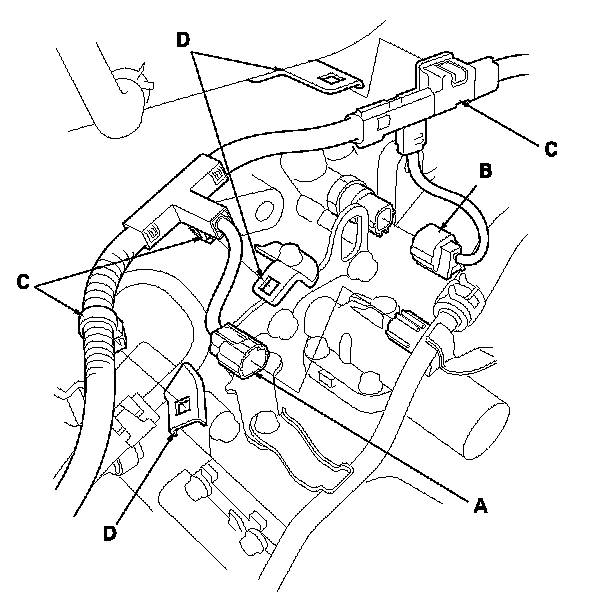 D
C
B
C
A
D