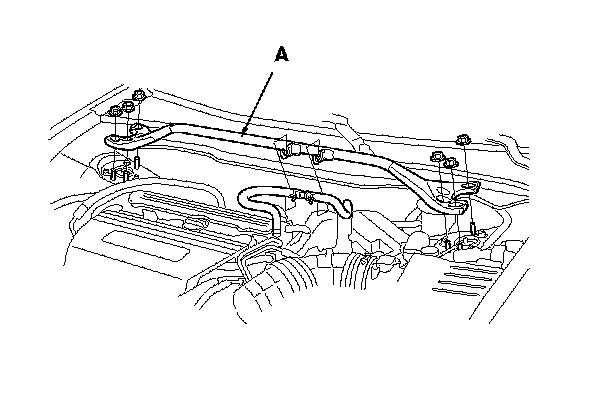 A