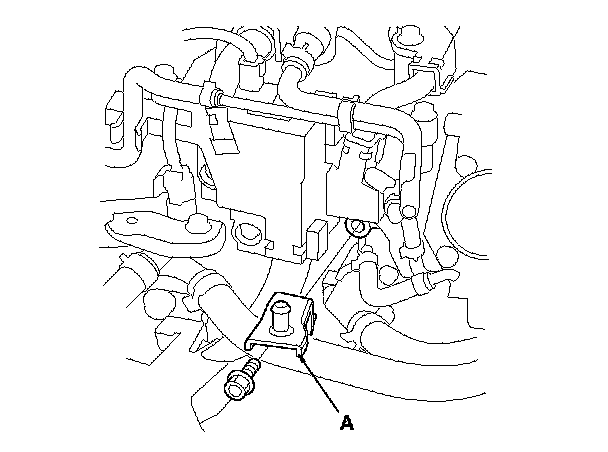 A