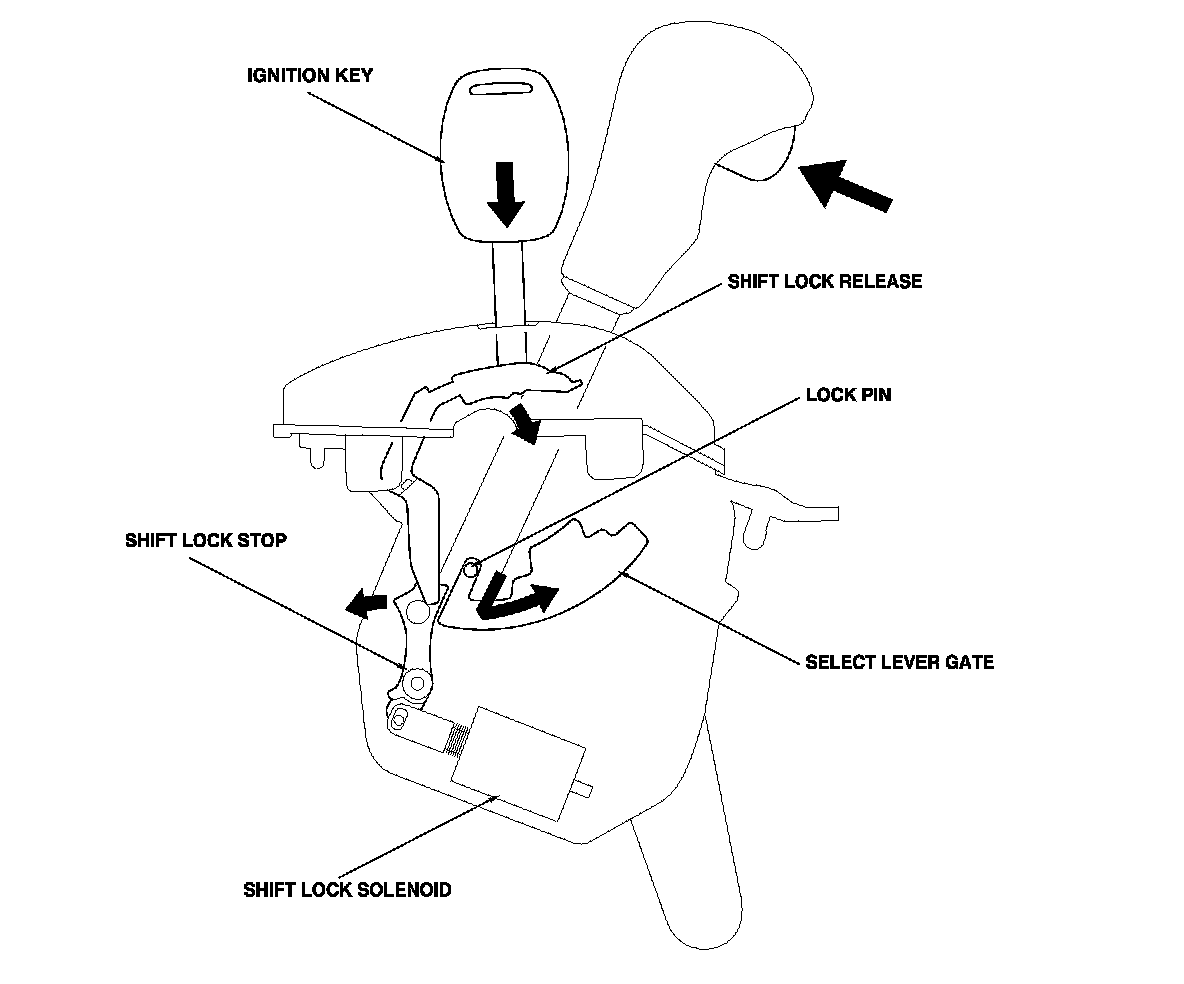 IGNITION KEY

SHIFT LOCK RELEASE

LOCK PIN

SHIFT LOCK STOP

SELECT LEVER GATE

SHIFT LOCK SOLENOID