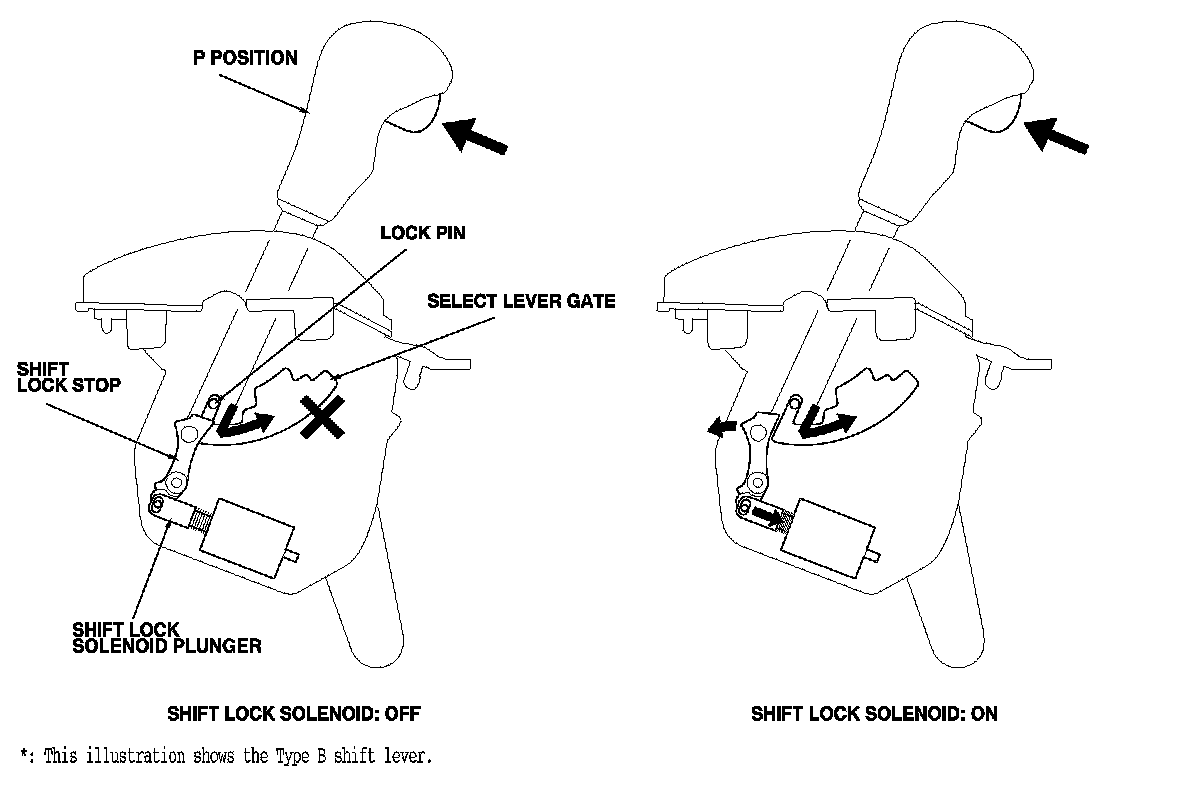 P POSITION

LOCK PIN

SELECT LEVER GATE

SHIFT LOCK STOP

SHIFT LOCK SOLENOID PLUNGER

SHIFT LOCK SOLENOID: OFF

SHIFT LOCK SOLENOID: ON

*: This illustration shows the Type B shift lever.