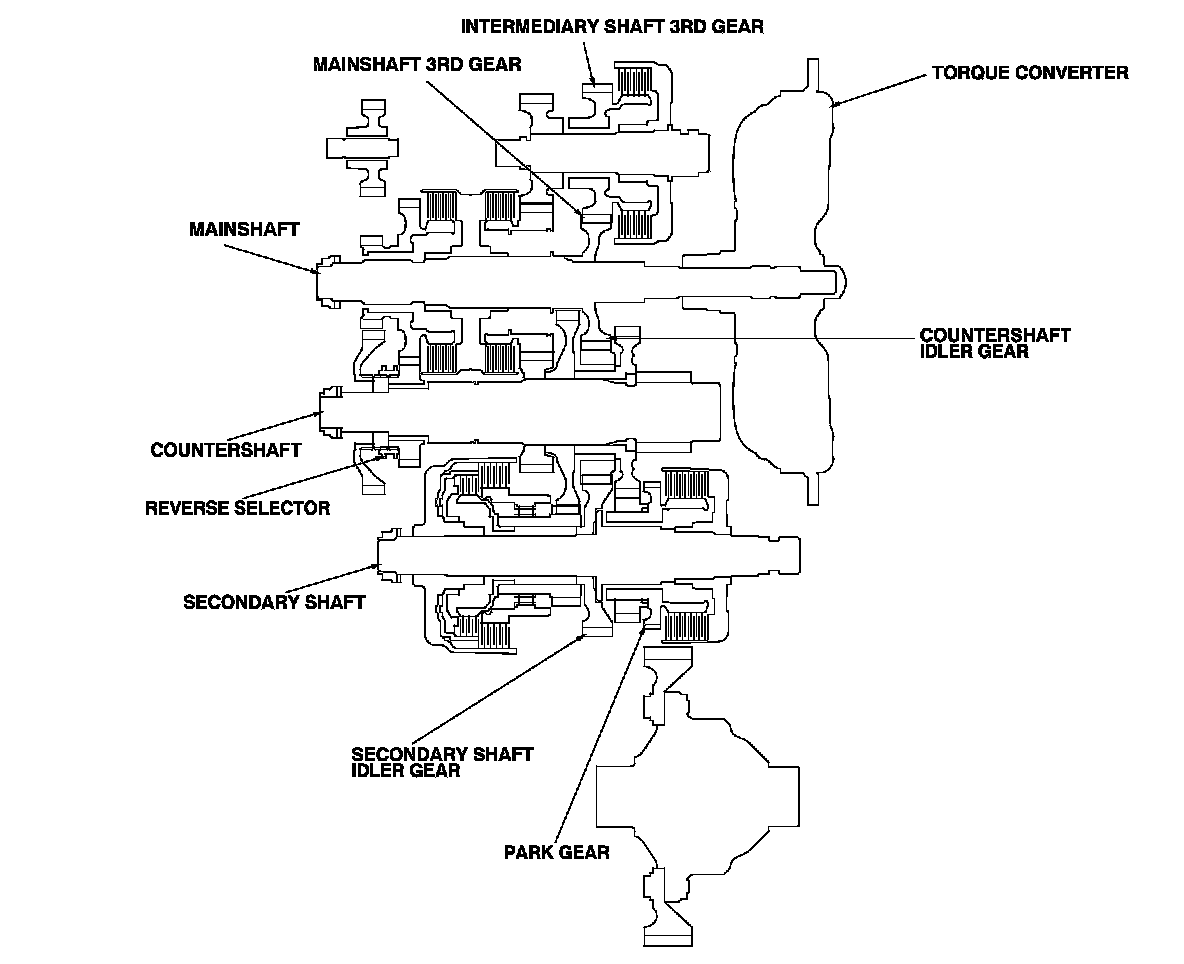 INTERMEDIARY SHAFT 3RD GEAR
MAINSHAFT 3RD GEAR
TORQUE CONVERTER
MAINSHAFT
COUNTERSHAFT IDLER GEAR
COUNTERSHAFT
REVERSE SELECTOR
SECONDARY SHAFT
SECONDARY SHAFT IDLER GEAR
PARK GEAR