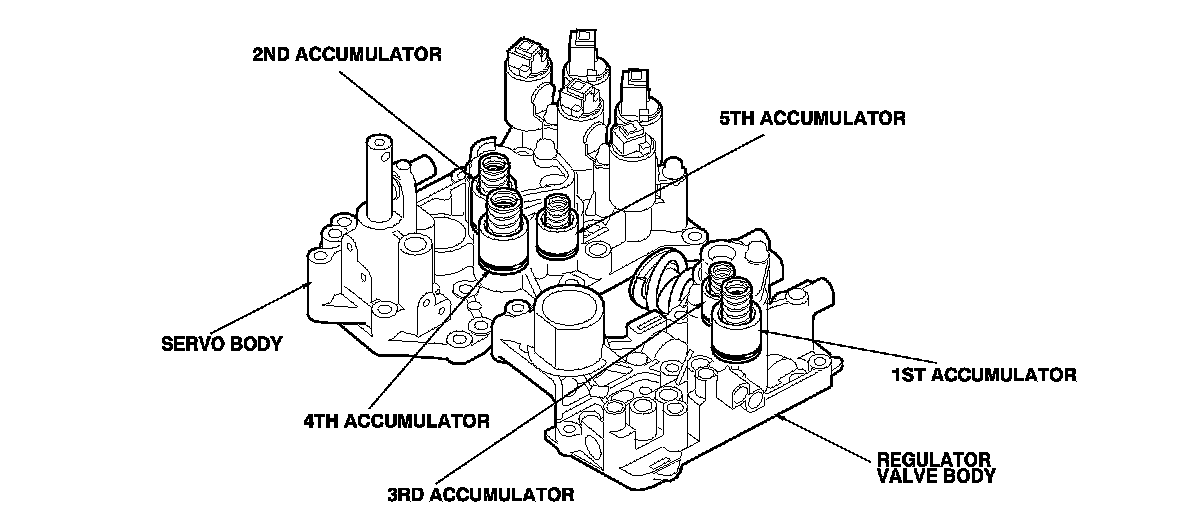 2ND ACCUMULATOR

5TH ACCUMULATOR

SERVO BODY

1ST ACCUMULATOR

4TH ACCUMULATOR

REGULATOR VALVE BODY

3RD ACCUMULATOR