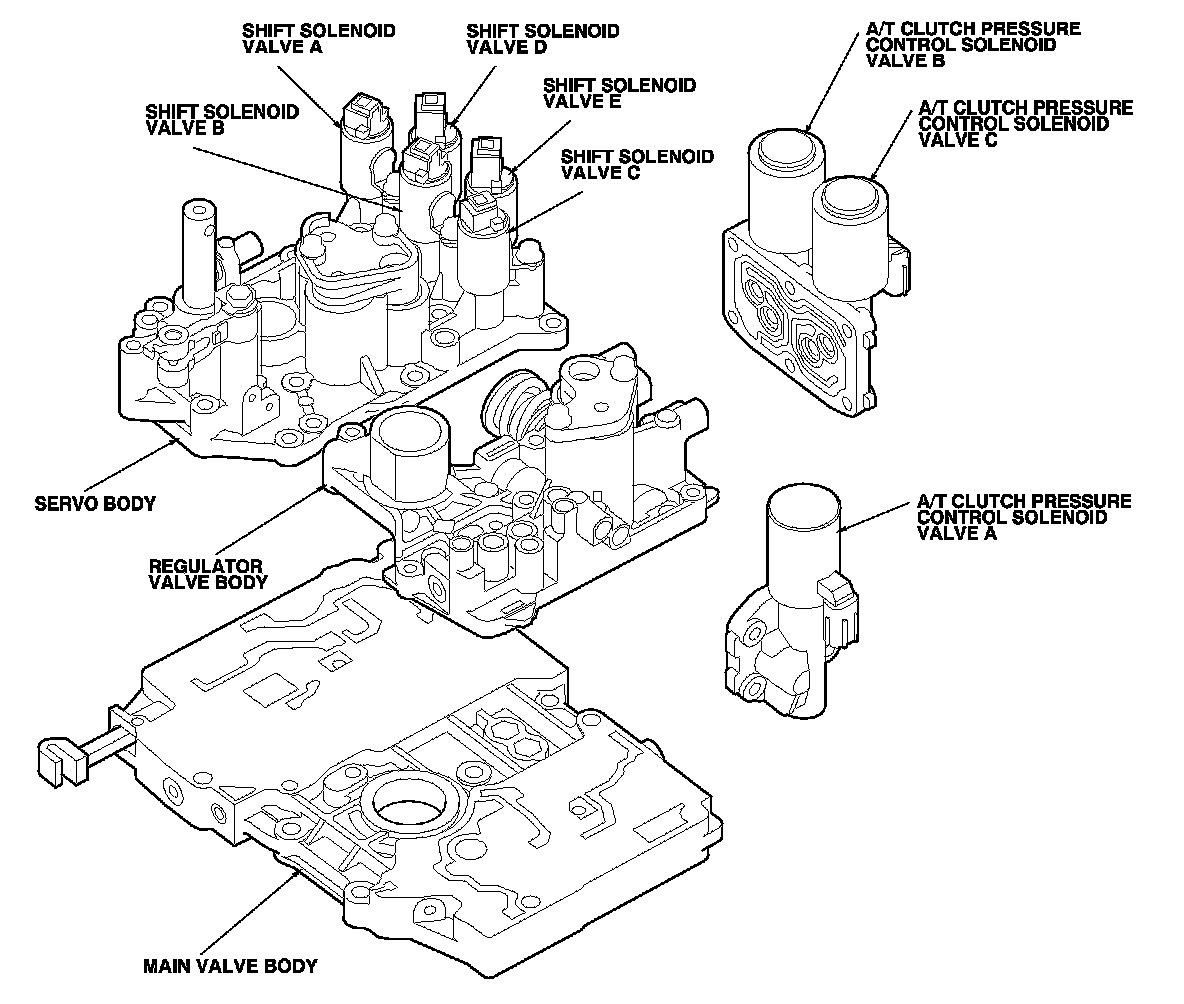 SHIFT SOLENOID VALVE A

SHIFT SOLENOID VALVE D

SHIFT SOLENOID VALVE E

SHIFT SOLENOID VALVE B

SHIFT SOLENOID VALVE C

A/T CLUTCH PRESSURE CONTROL SOLENOID VALVE B

A/T CLUTCH PRESSURE CONTROL SOLENOID VALVE C

SERVO BODY

REGULATOR VALVE BODY

A/T CLUTCH PRESSURE CONTROL SOLENOID VALVE A

MAIN VALVE BODY