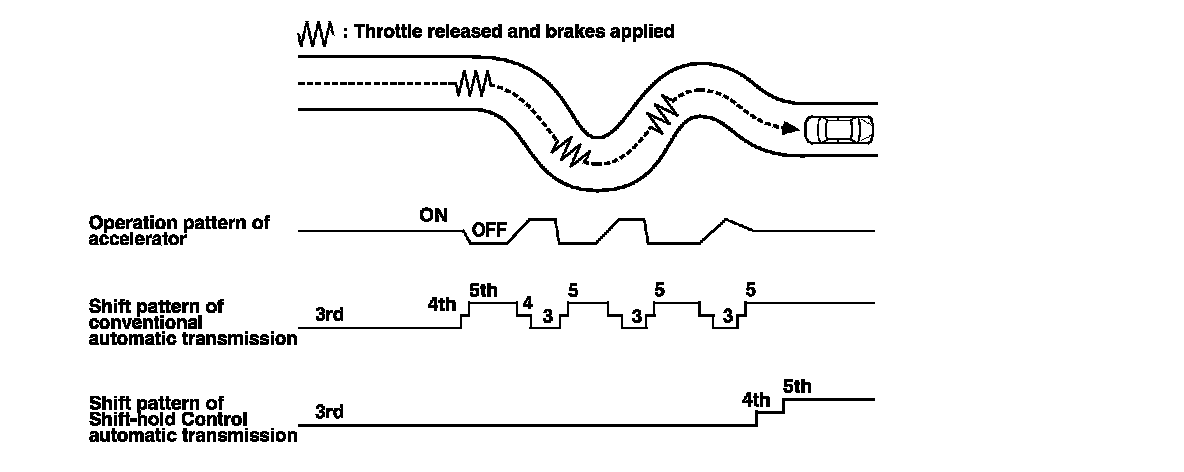 : Throttle released and brakes applied

Operation pattern of accelerator

ON

OFF

Shift pattern of conventional automatic transmission

3rd

4th

5th

4

3

5

3

5

3

5

Shift pattern of Shift-hold Control automatic transmission

3rd

4th

5th