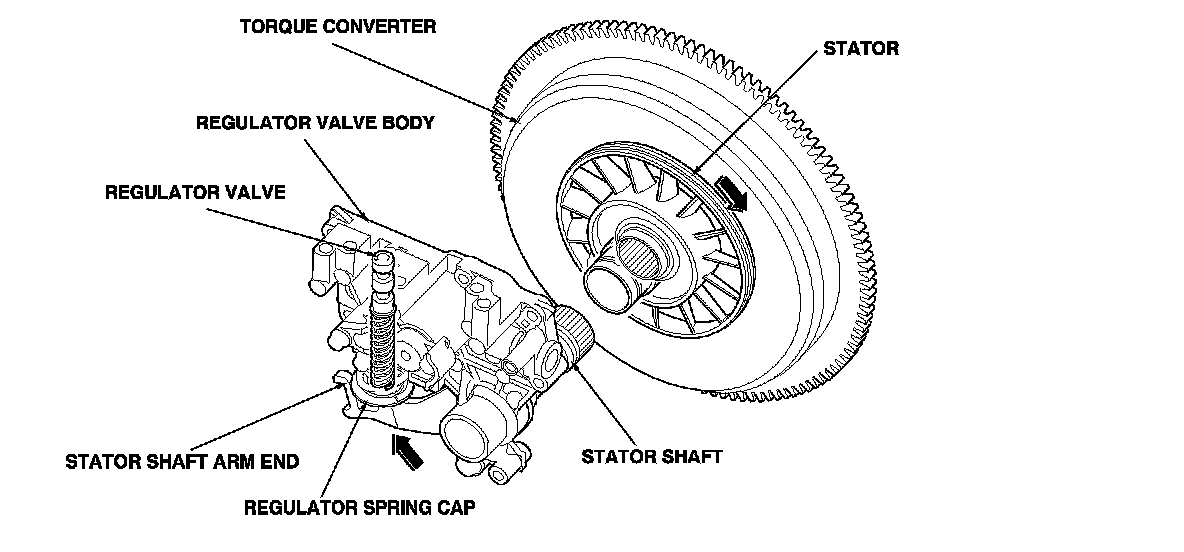 TORQUE CONVERTER

STATOR

REGULATOR VALVE BODY

REGULATOR VALVE

STATOR SHAFT ARM END

STATOR SHAFT

REGULATOR SPRING CAP