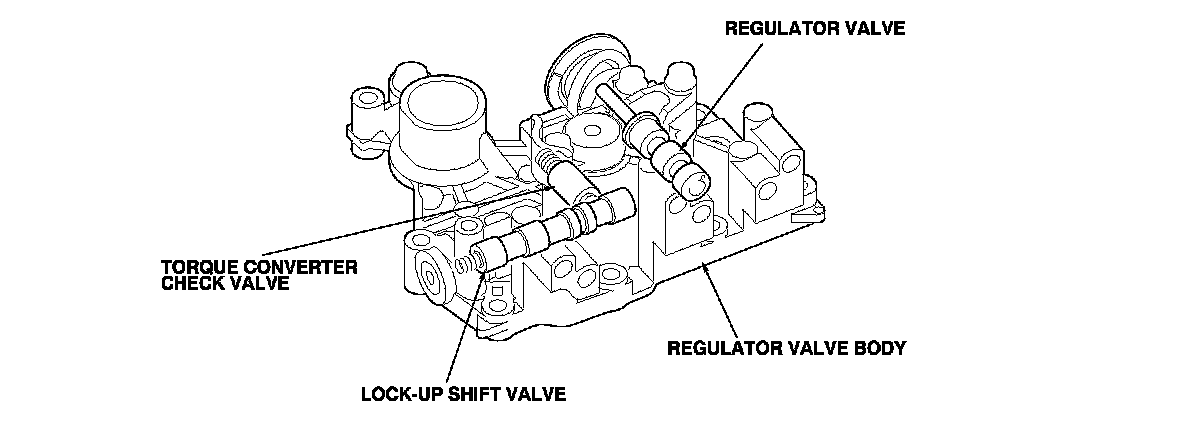 REGULATOR VALVE

TORQUE CONVERTER
CHECK VALVE

REGULATOR VALVE BODY

LOCK-UP SHIFT VALVE