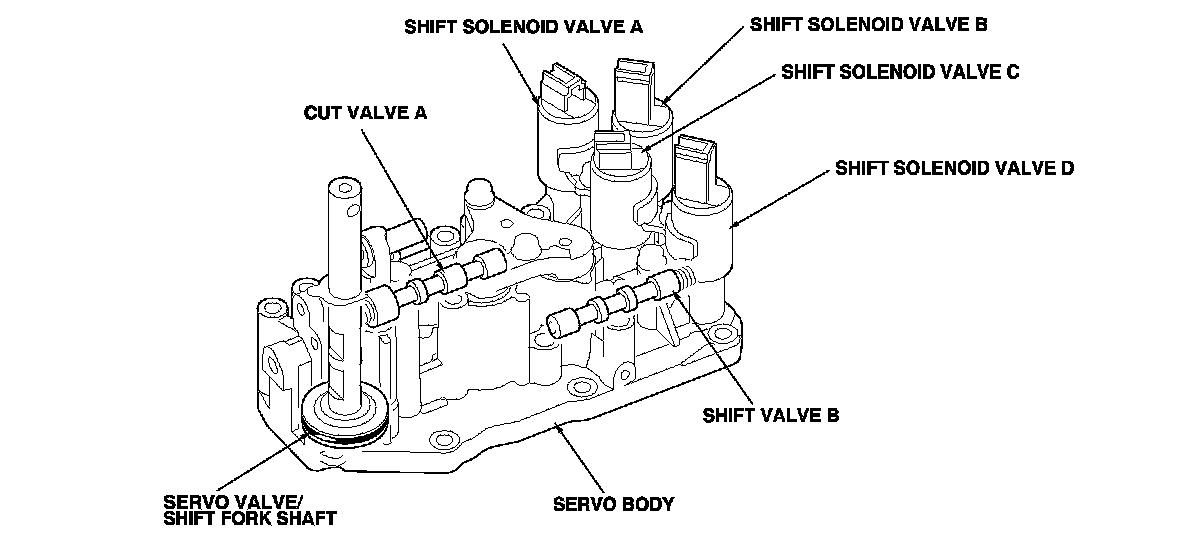 SHIFT SOLENOID VALVE A
SHIFT SOLENOID VALVE B
SHIFT SOLENOID VALVE C
CUT VALVE A
SHIFT SOLENOID VALVE D
SHIFT VALVE B
SERVO VALVE/
SHIFT FORK SHAFT
SERVO BODY