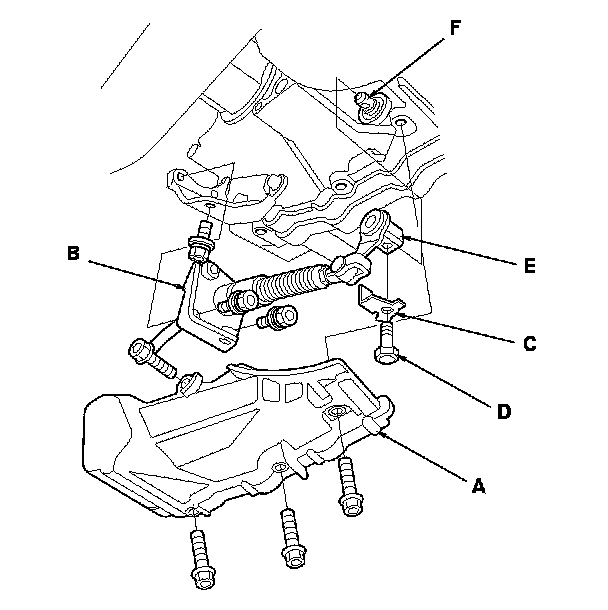 F
B
E
C
D
A