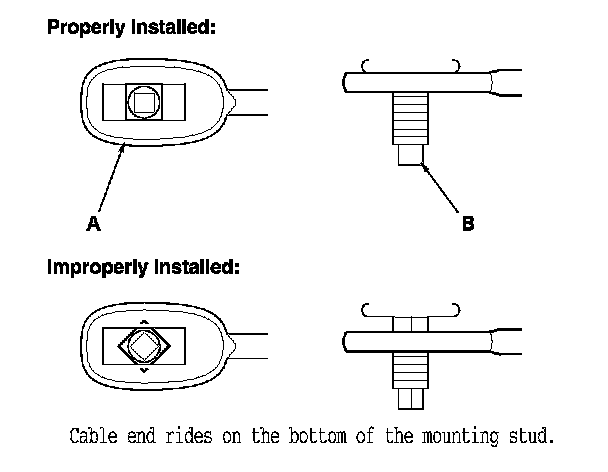 Properly Installed:

A

B

Improperly Installed:

Cable end rides on the bottom of the mounting stud.