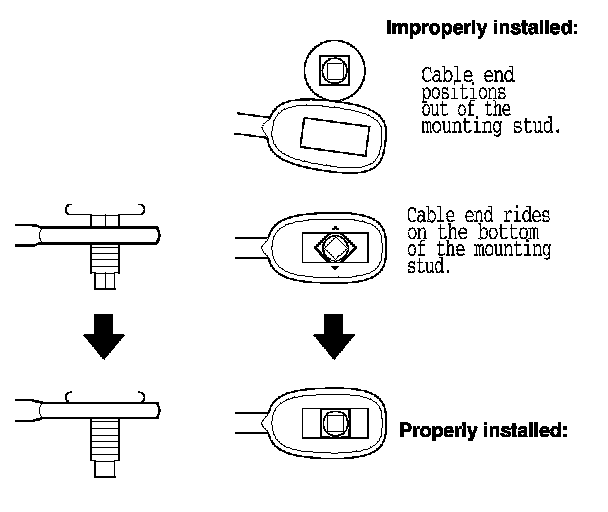 Improperly installed:

Cable end positions out of the mounting stud.

Cable end rides on the bottom of the mounting stud.

Properly installed: