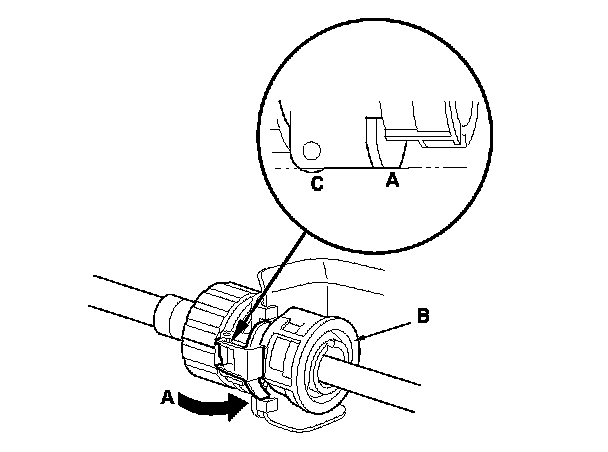 C
A
B
A