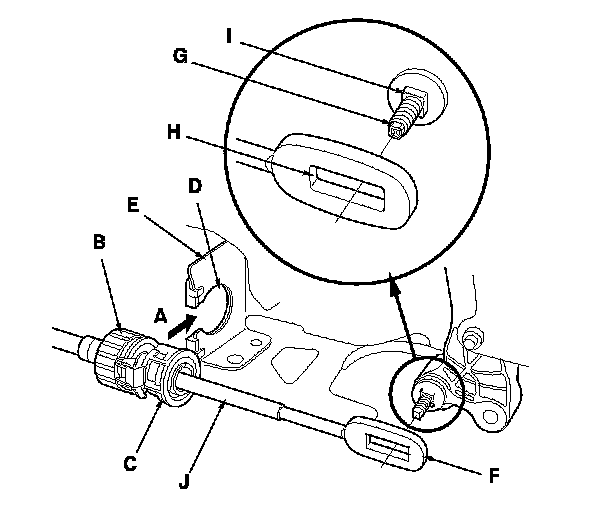 I
G
H
D
E
B
A
C
J
F