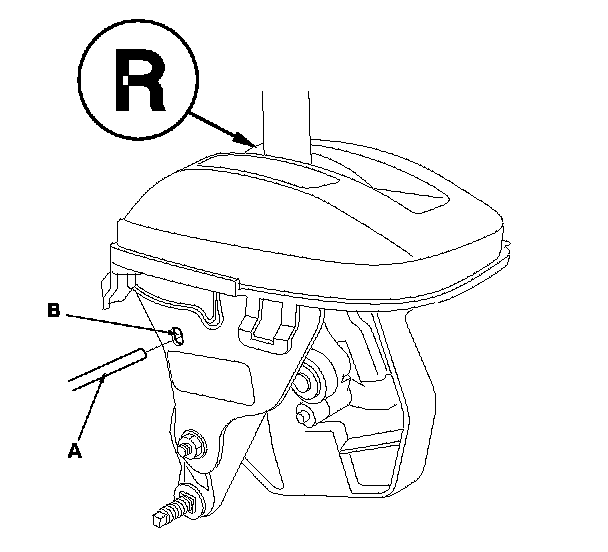 R

B

A