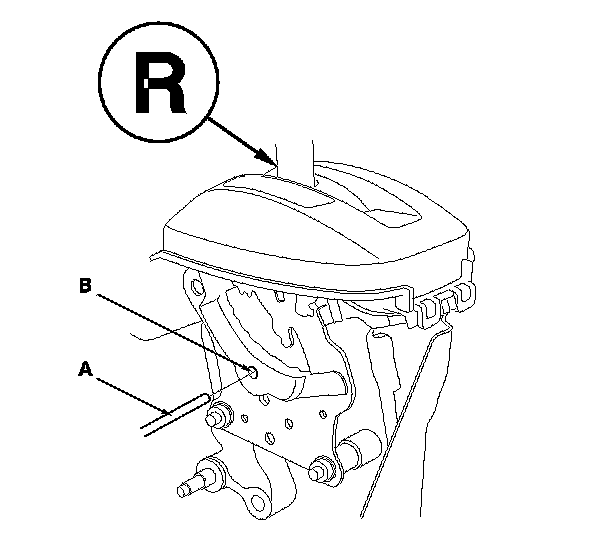 R

B

A