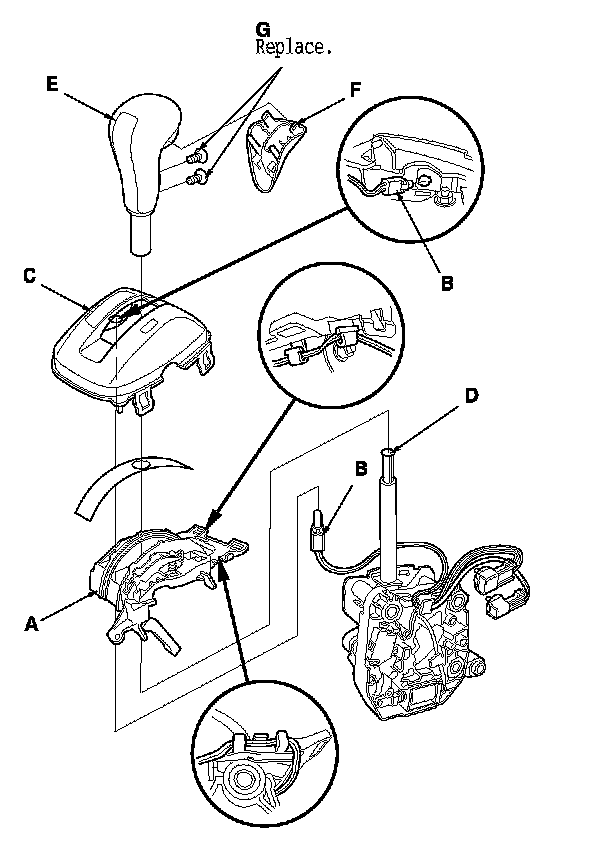 G
Replace.

E

F

B

C

D

B

A