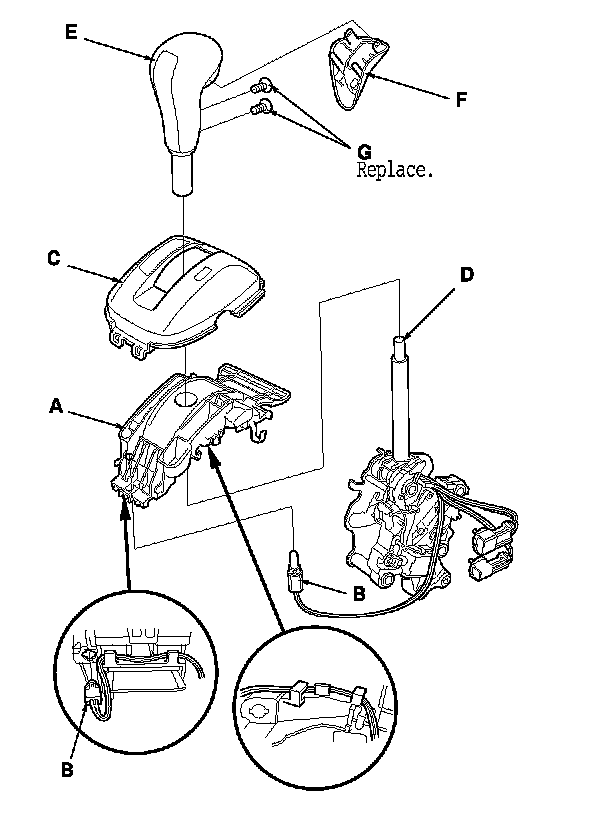 E

F

G
Replace.

C

D

A

B

B