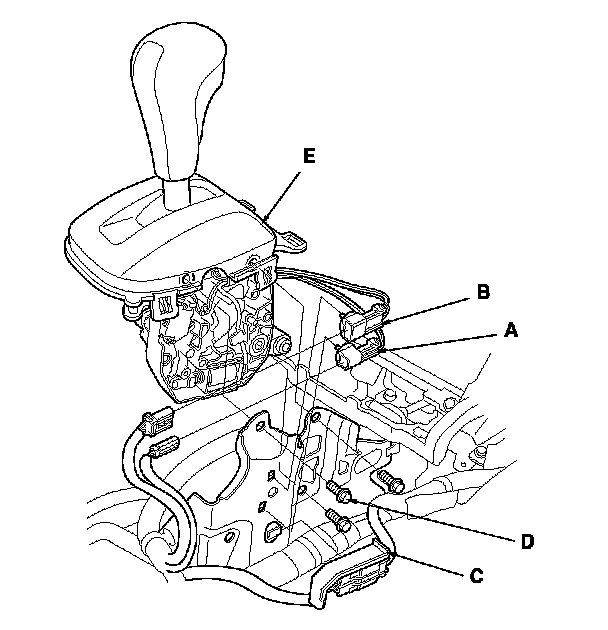 E
B
A
D
C