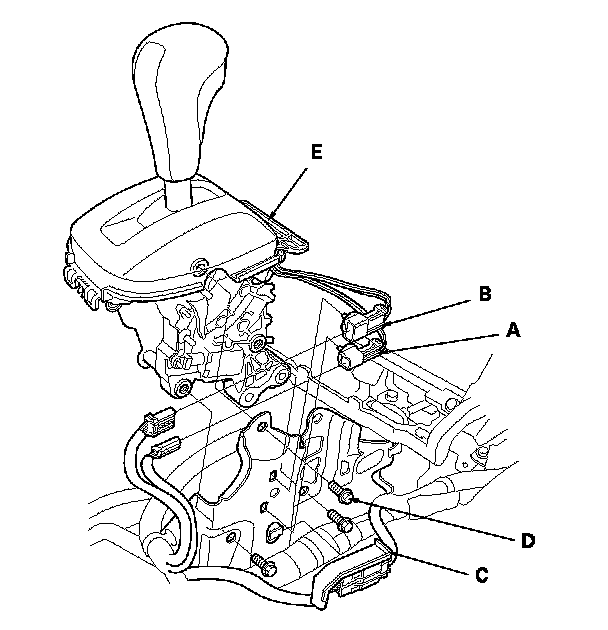 E
B
A
D
C