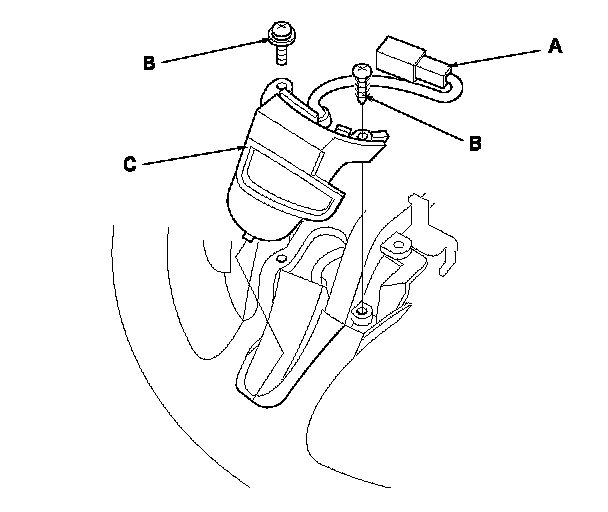 B
A
B
C