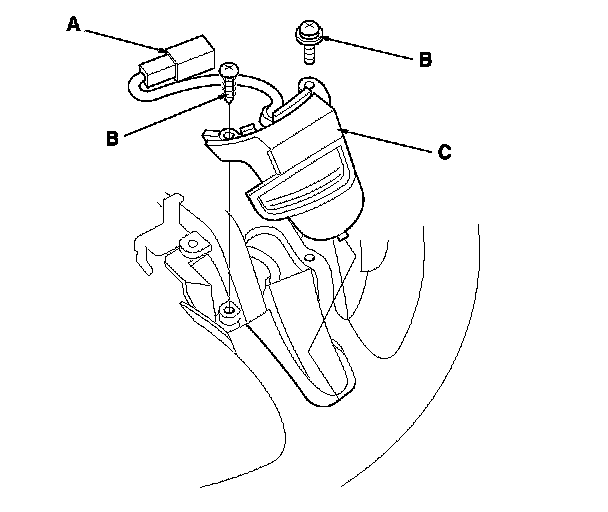 A

B

B

C