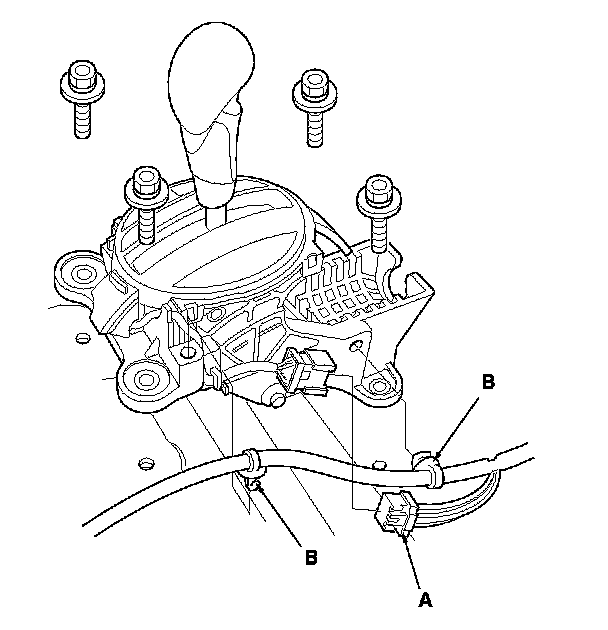 B

B

A