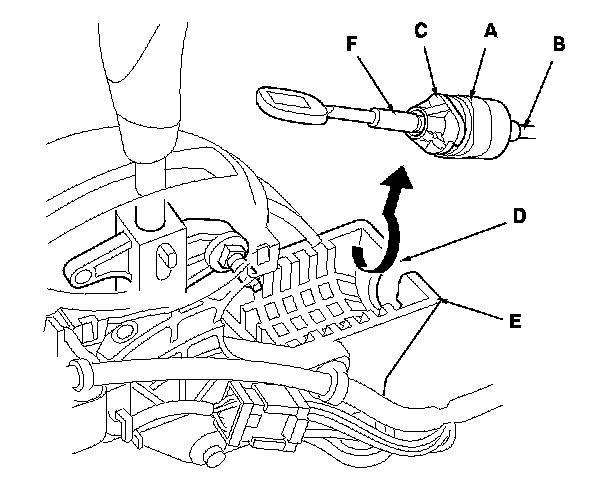 F
C
A
B
D
E