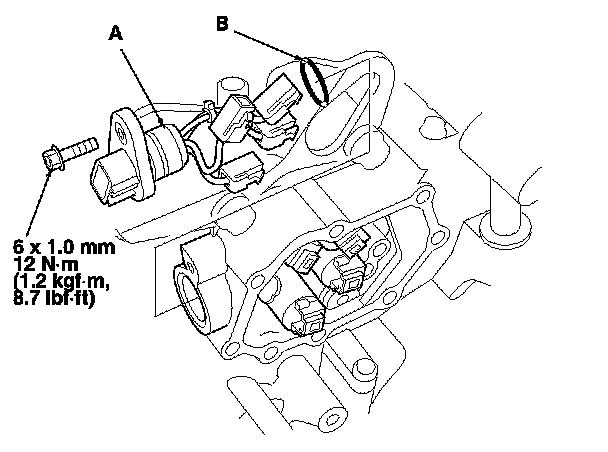 A
B
6 x 1.0 mm
12 N·m
(1.2 kgf·m,
8.7 lbf·ft)