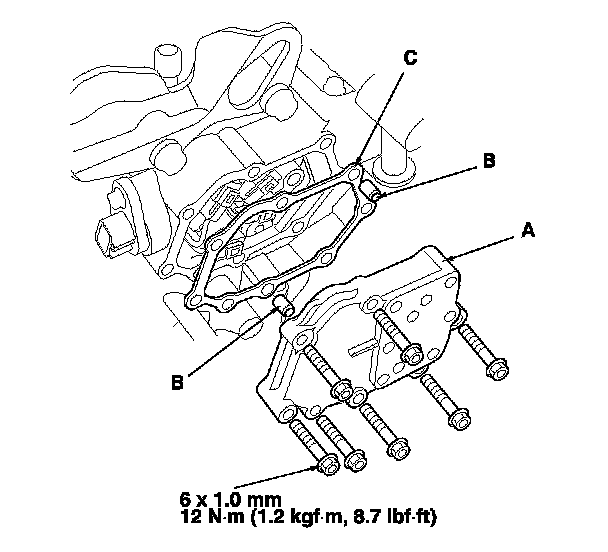 C
B
A
B
6 x 1.0 mm
12 N·m (1.2 kgf·m, 8.7 lbf·ft)