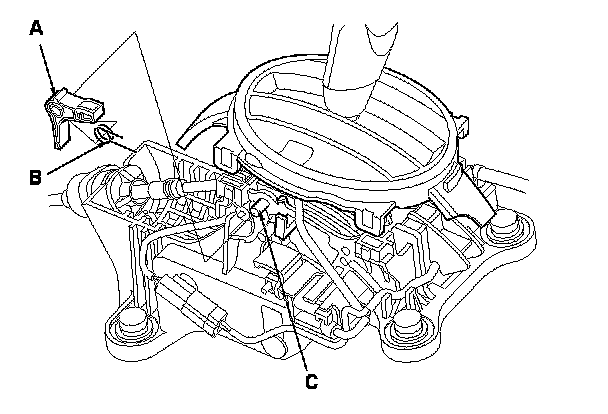 A
B
C