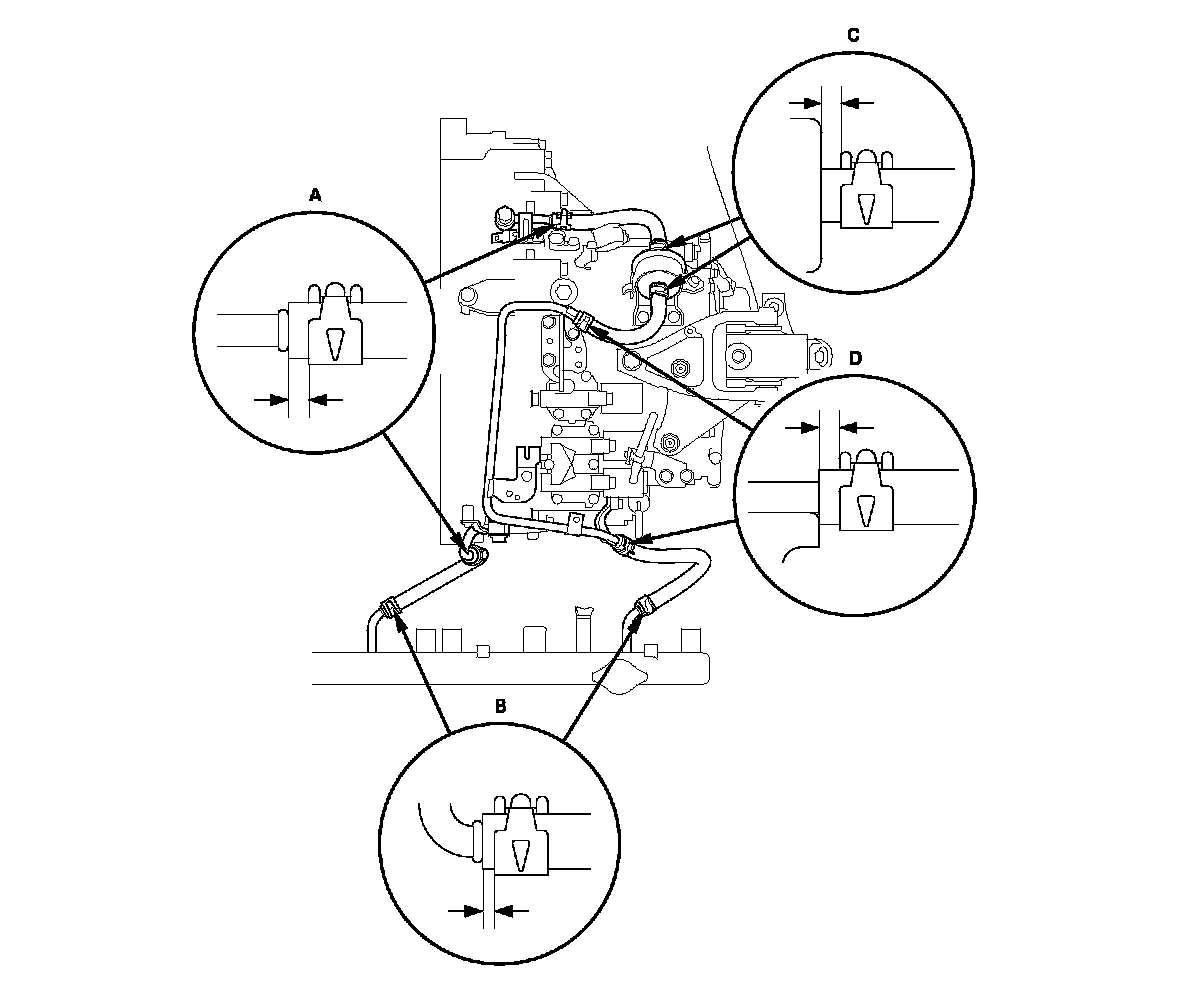 C
A
D
B