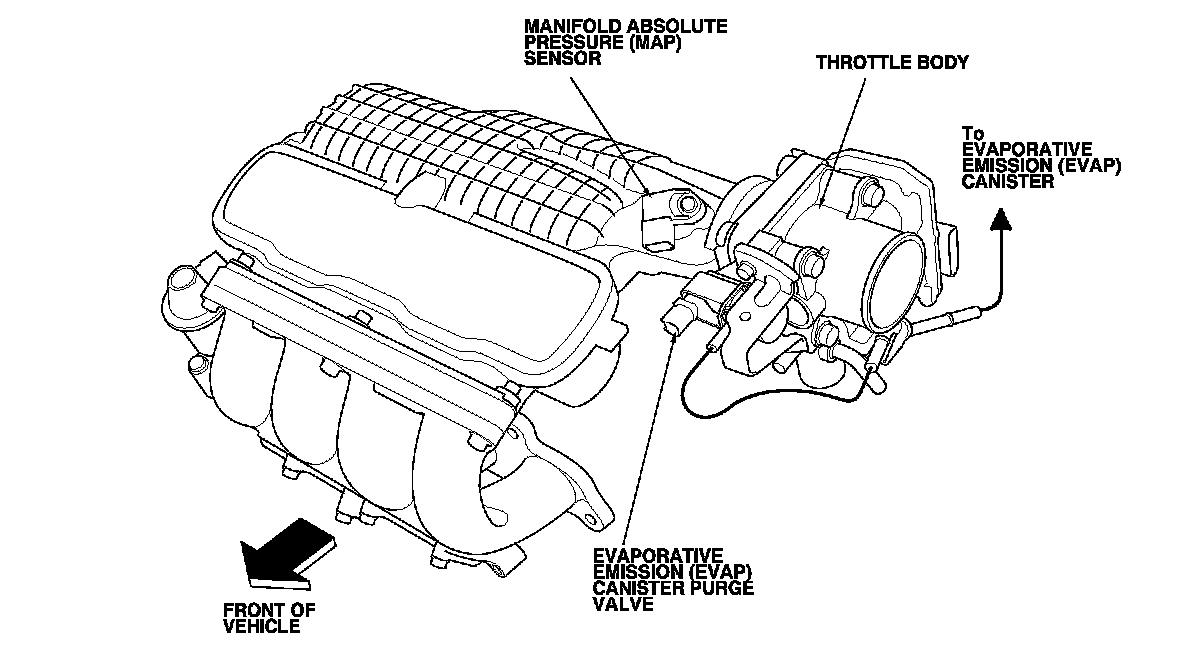 MANIFOLD ABSOLUTE PRESSURE (MAP) SENSOR

THROTTLE BODY

To EVAPORATIVE EMISSION (EVAP) CANISTER

EVAPORATIVE EMISSION (EVAP) CANISTER PURGE VALVE

FRONT OF VEHICLE