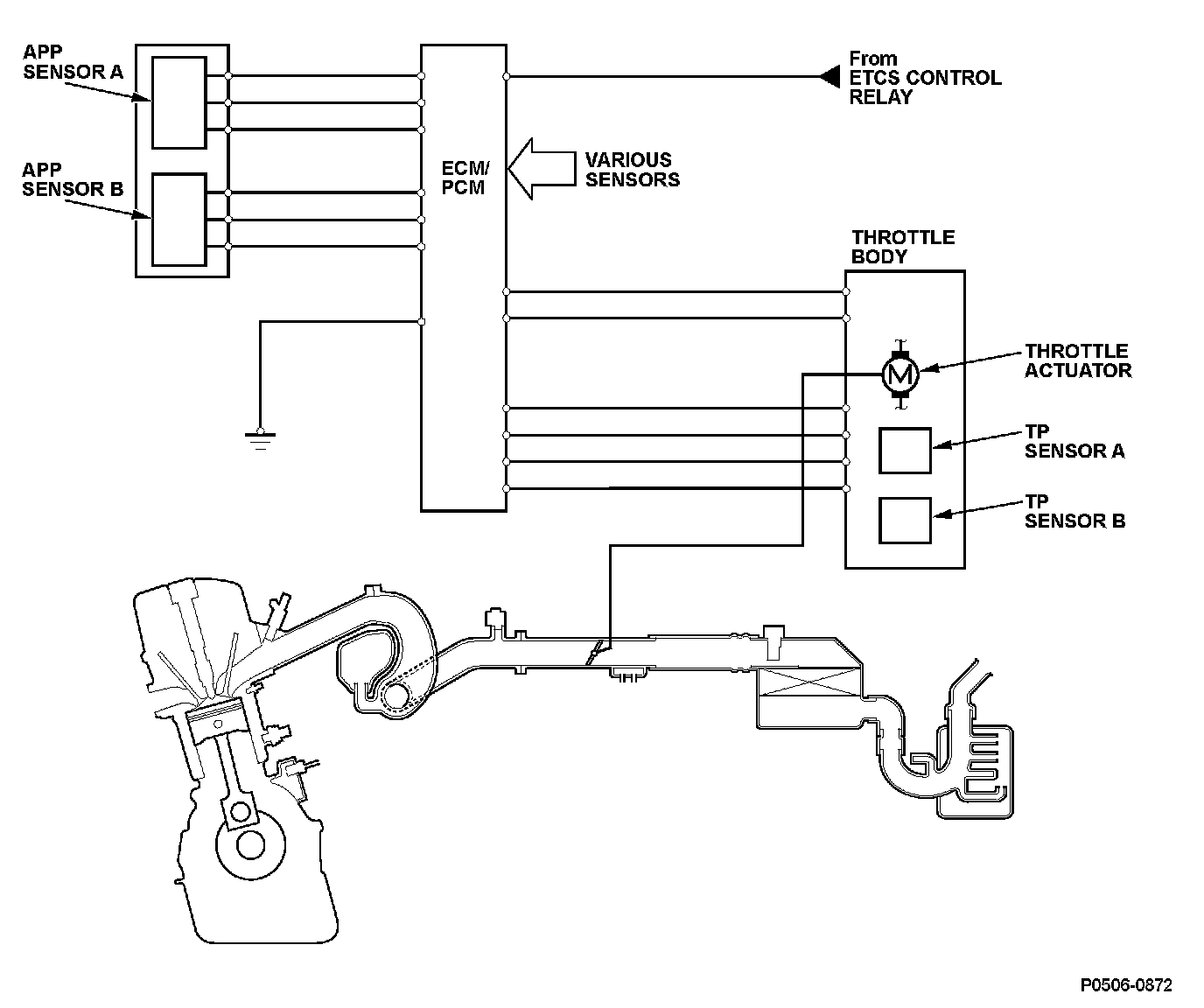 APP SENSOR A

APP SENSOR B

ECM/ PCM

VARIOUS SENSORS

From ETCS CONTROL RELAY

THROTTLE BODY

M

THROTTLE ACTUATOR

TP SENSOR A

TP SENSOR B

P0506-0872