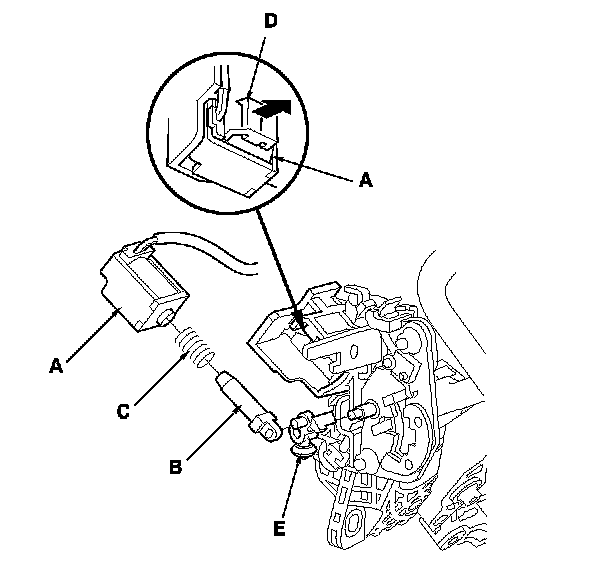 D
A
A
C
B
E