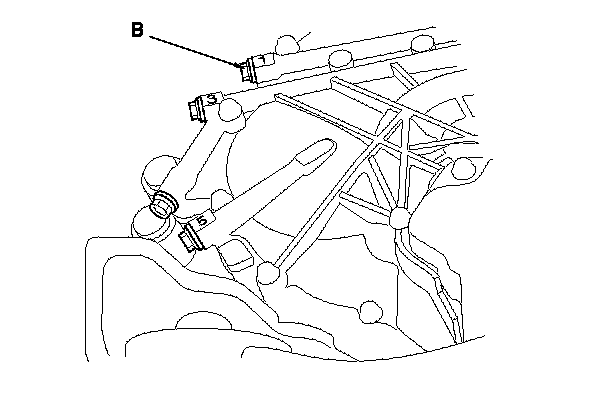 B

1

3

5