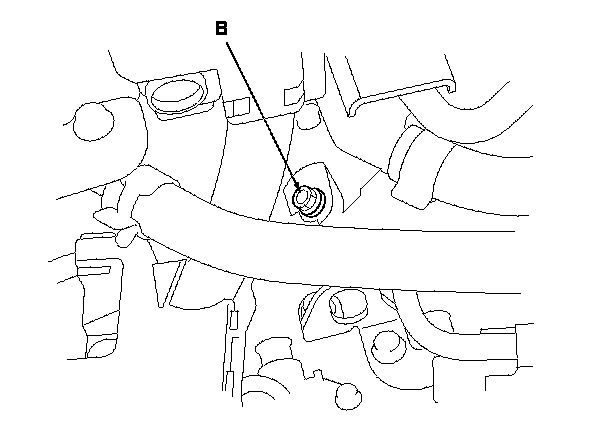 B