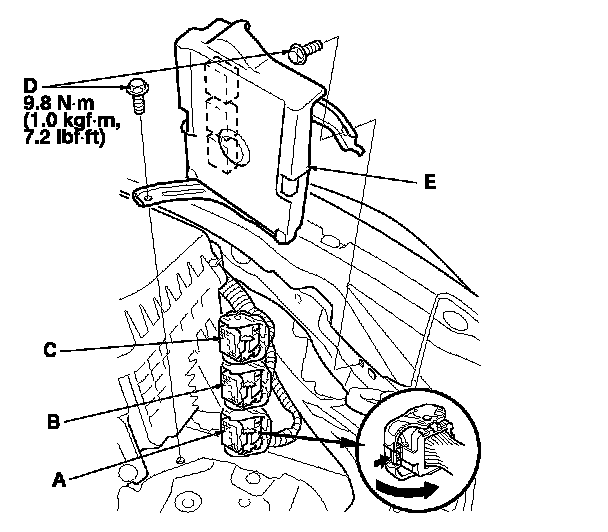 D
9.8 N·m
(1.0 kgf·m,
7.2 lbf·ft)

E

C

B

A