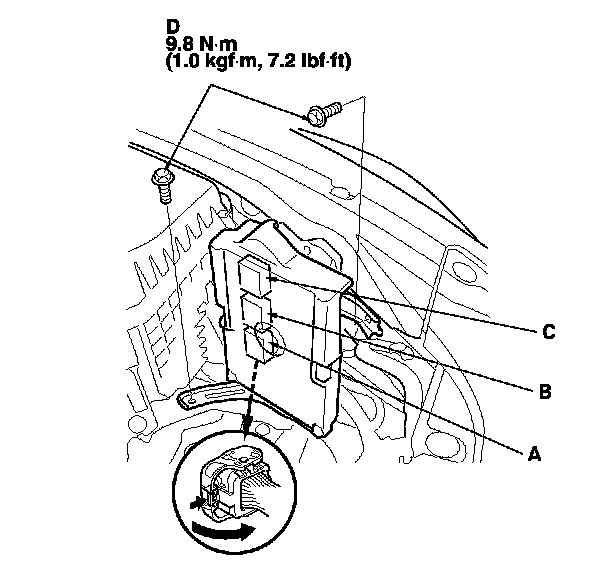 D
9.8 N·m
(1.0 kgf·m, 7.2 lbf·ft)

C

B

A