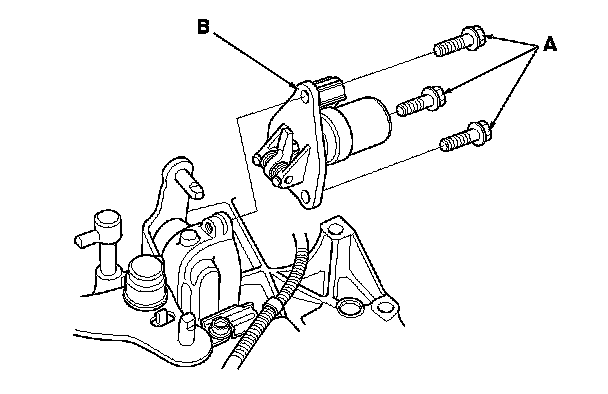 B
A