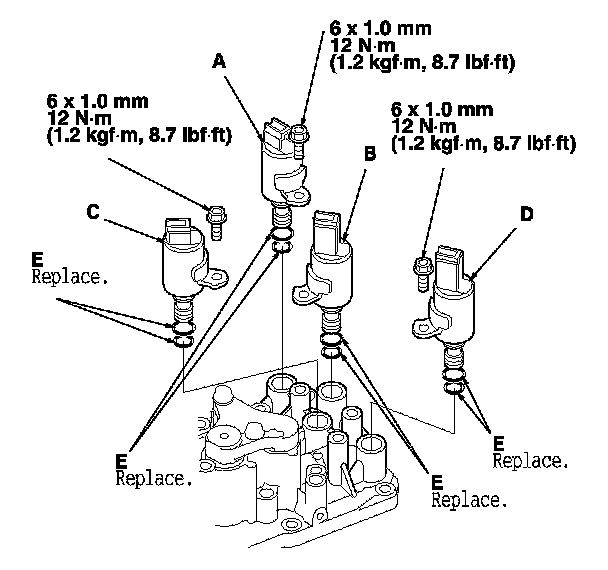 6 x 1.0 mm
12 N·m
(1.2 kgf·m, 8.7 lbf·ft)

A

6 x 1.0 mm
12 N·m
(1.2 kgf·m, 8.7 lbf·ft)

6 x 1.0 mm
12 N·m
(1.2 kgf·m, 8.7 lbf·ft)

B

C

D

E
Replace.

E
Replace.

E
Replace.

E
Replace.