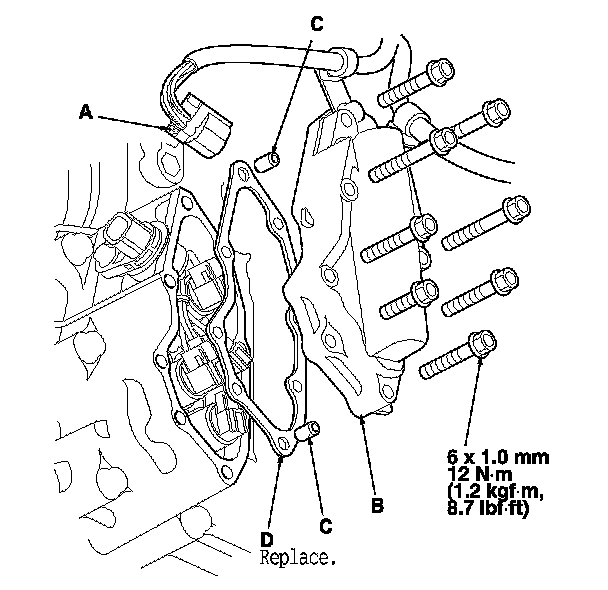 C

A

6 x 1.0 mm
12 N·m
(1.2 kgf·m,
8.7 lbf·ft)

B

C

D
Replace.