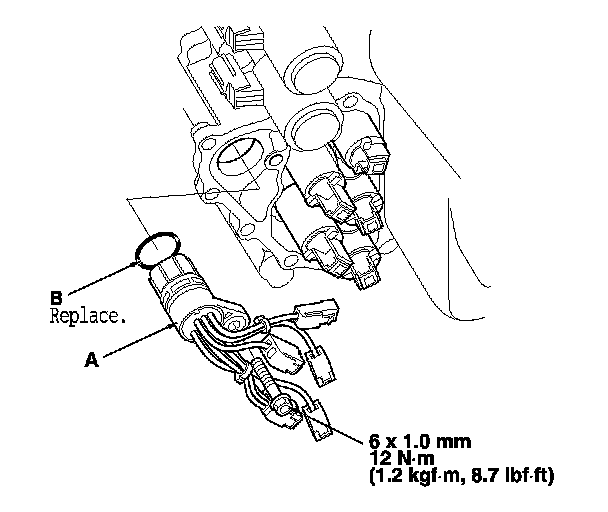 B
Replace.

A

6 x 1.0 mm
12 N·m
(1.2 kgf·m, 8.7 lbf·ft)