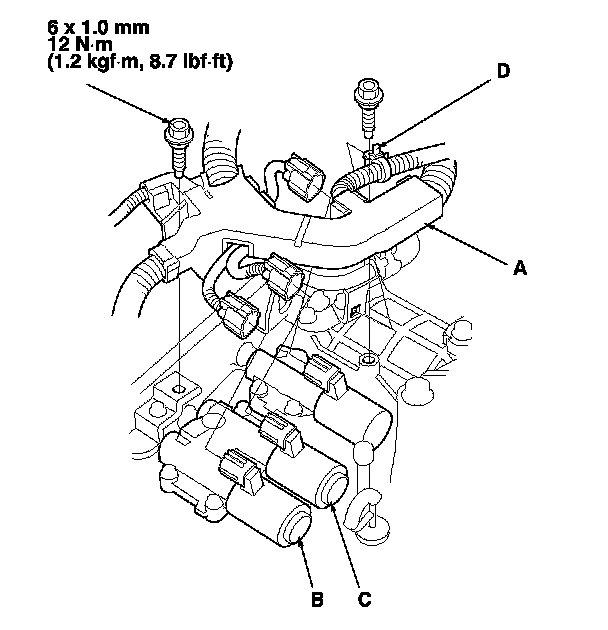 6 x 1.0 mm
12 N·m
(1.2 kgf·m, 8.7 lbf·ft)

D

A

B

C