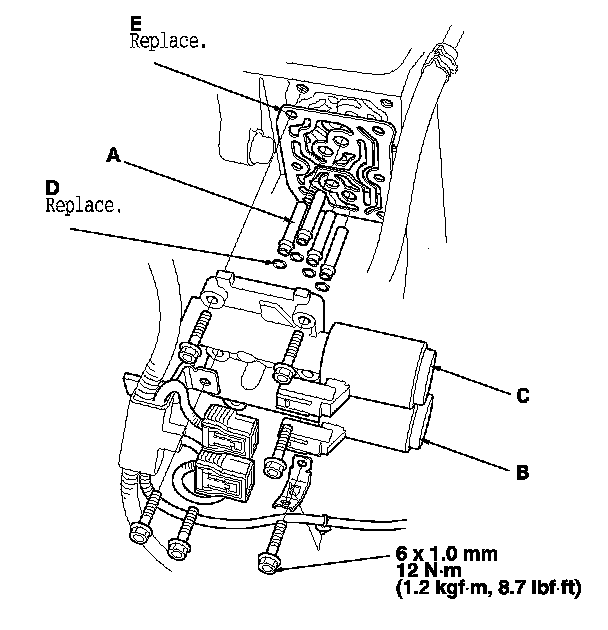 E
Replace.

A

D
Replace.

C

B

6 x 1.0 mm
12 N·m
(1.2 kgf·m, 8.7 lbf·ft)