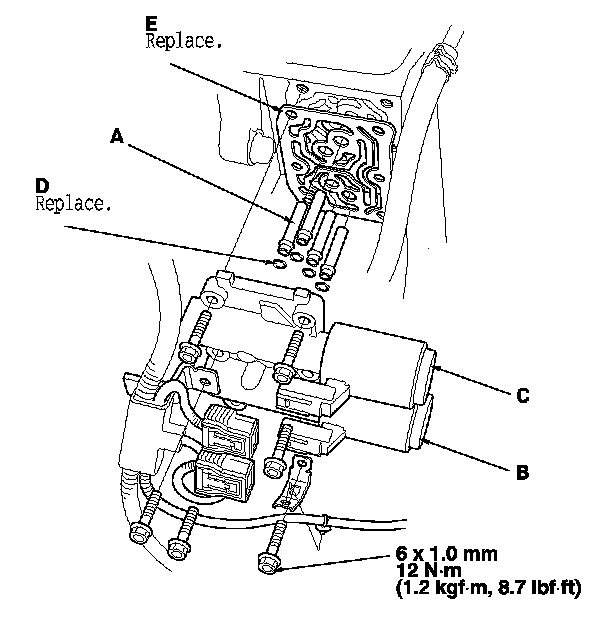 E
Replace.

A

D
Replace.

C

B

6 x 1.0 mm
12 N·m
(1.2 kgf·m, 8.7 lbf·ft)