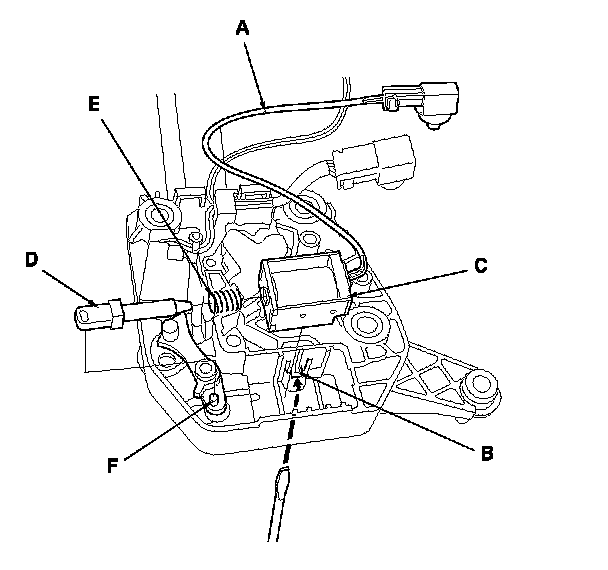 A
E
D
C
F
B