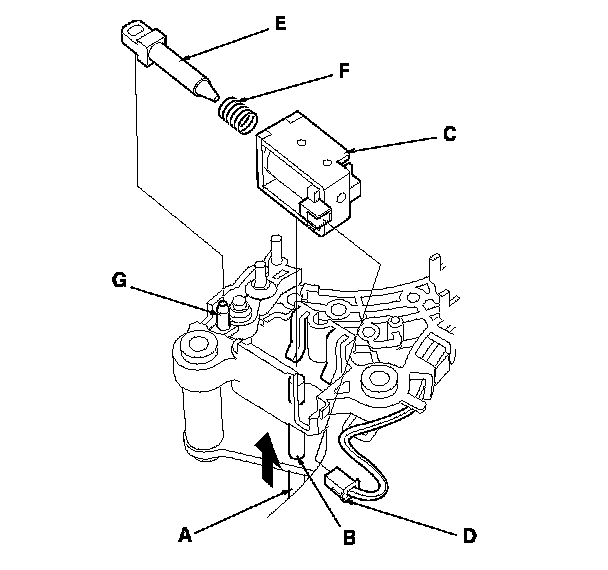 E
F
C
G
A
B
D