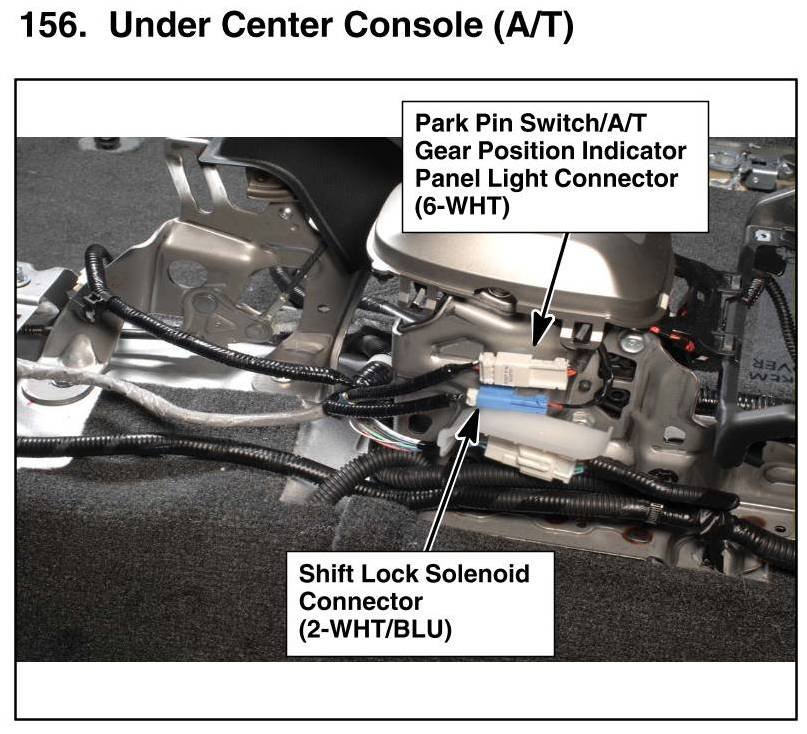 156. Under Center Console (A/T)

Park Pin Switch/A/T Gear Position Indicator Panel Light Connector (6-WHT)

Shift Lock Solenoid Connector (2-WHT/BLU)