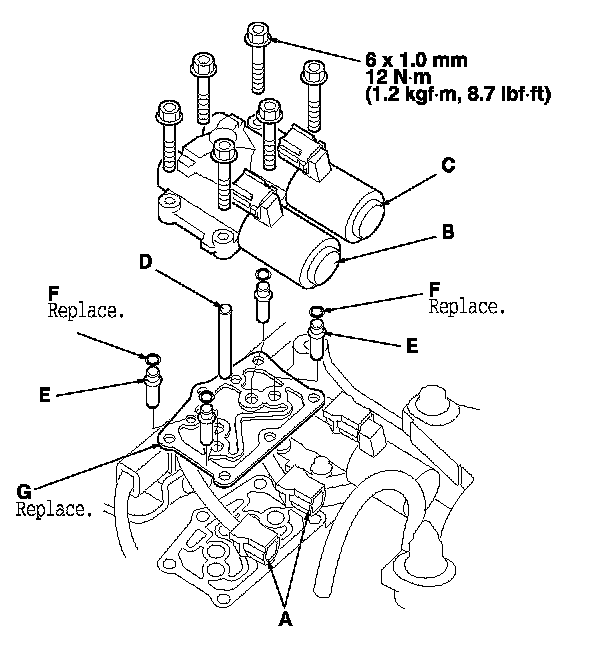 6 x 1.0 mm
12 N·m
(1.2 kgf·m, 8.7 lbf·ft)

C

B

D

F
Replace.

F
Replace.

E

E

G
Replace.

A