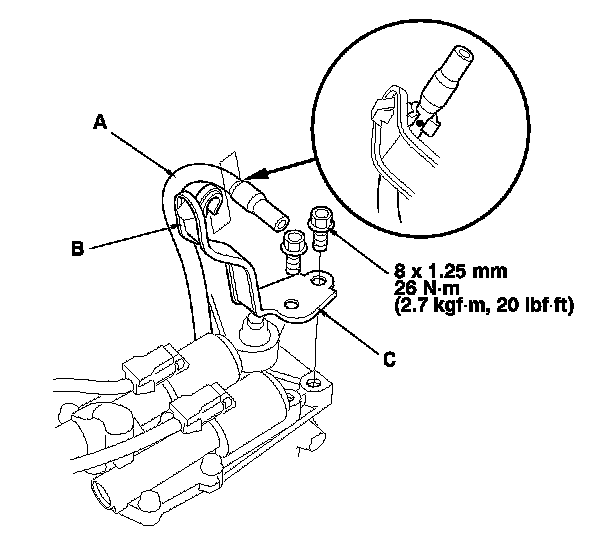 A

B

8 x 1.25 mm
26 N·m
(2.7 kgf·m, 20 lbf·ft)

C